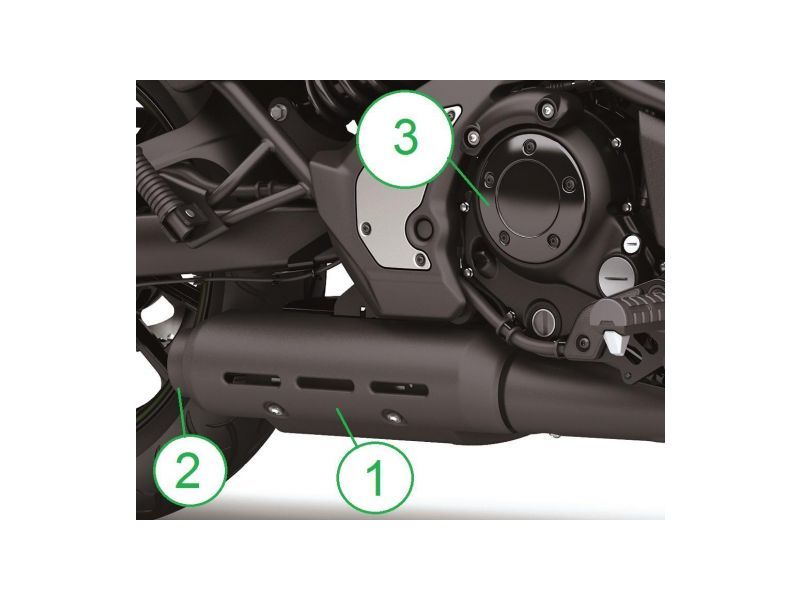 3
2
1